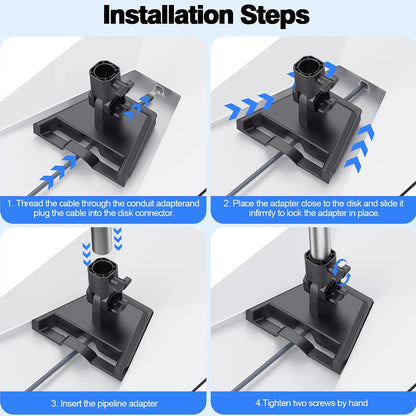 Installation Steps

1. Thread the cable through the conduit adapterand plug the cable into the disk connector.

2. Place the adapter close to the disk and slide it infirmly to lock the adapter in place.

3. Insert the pipeline adapter

4.Tighten two screws by hand