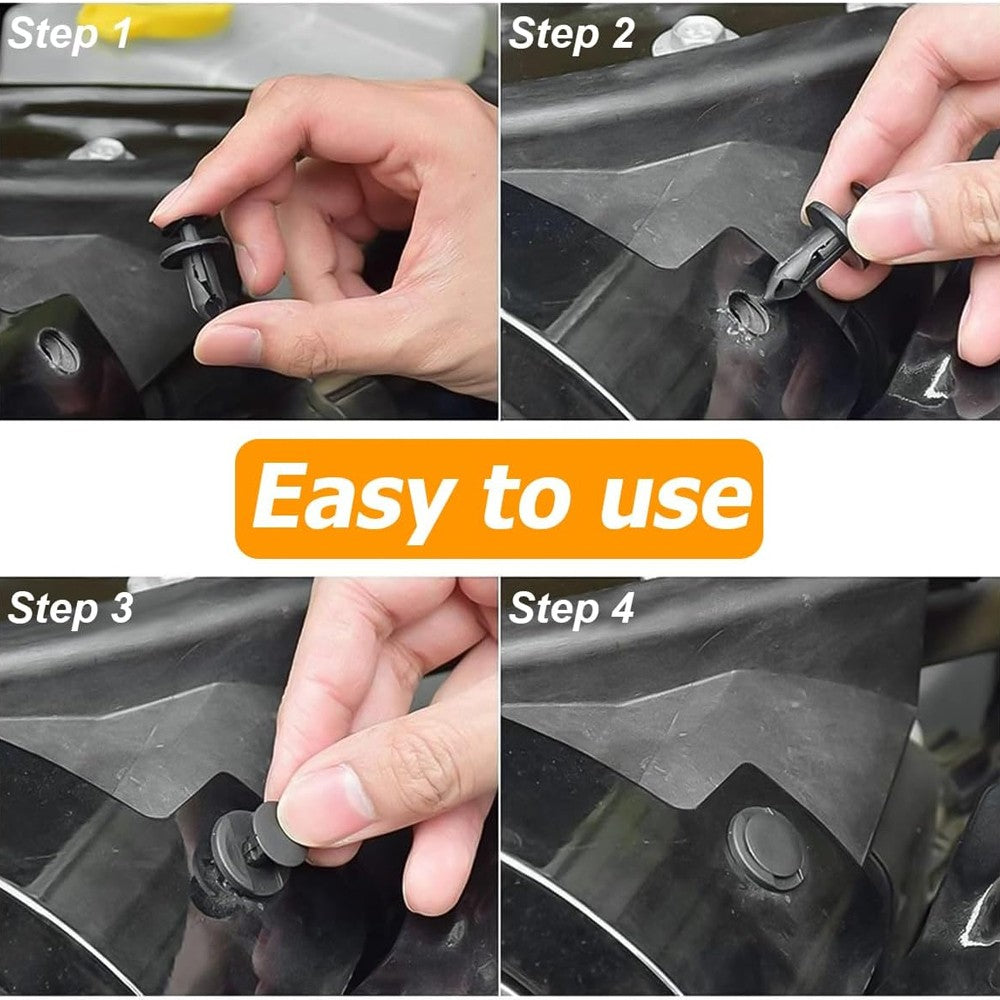 Step 1

Step 2

Easy to use

Step 3

Step 4