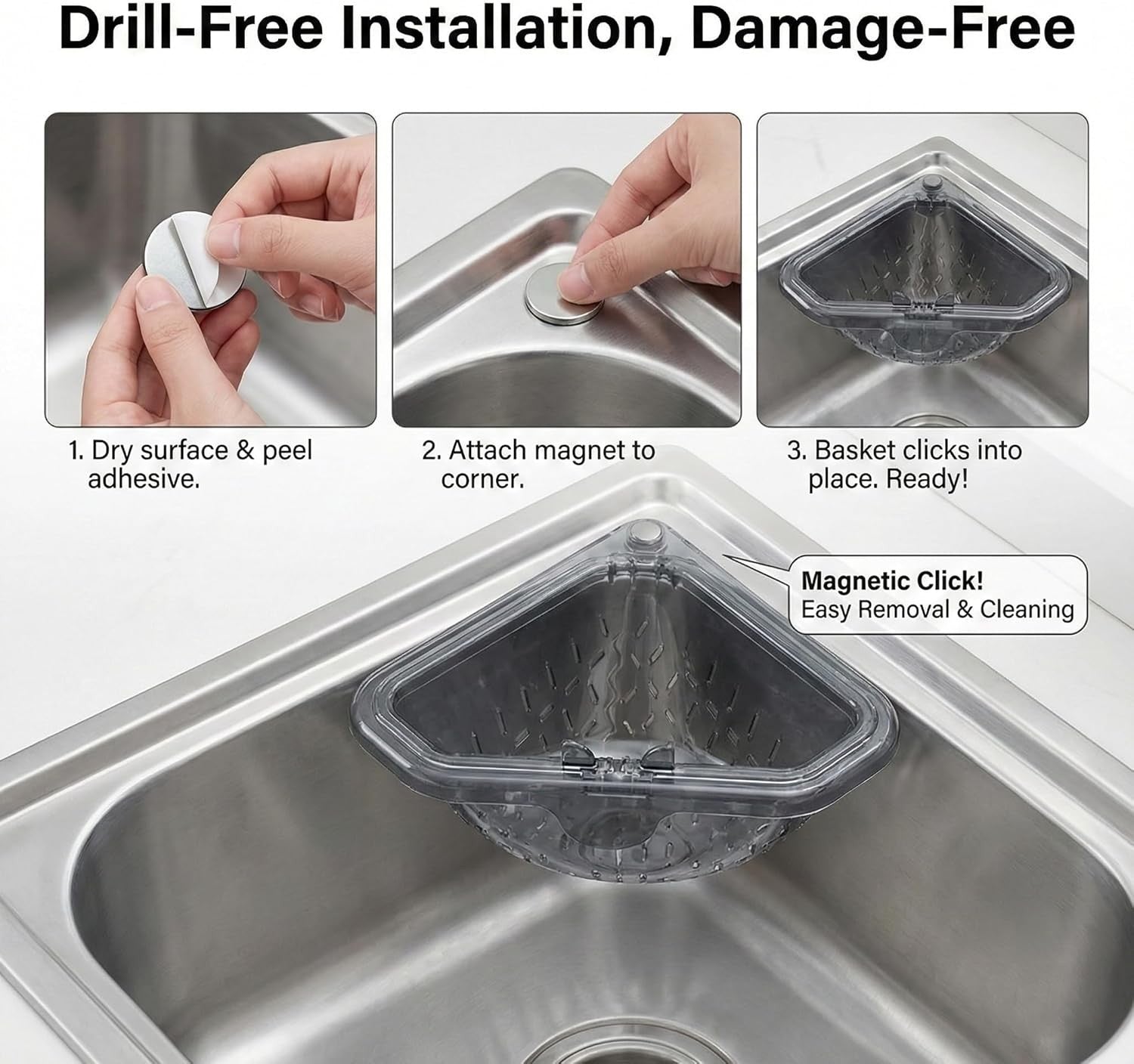 Drill-Free Installation, Damage-Free

1. Dry surface & peel adhesive.

2. Attach magnet to corner.

3. Basket clicks into place. Ready!

Magnetic Click!
Easy Removal & Cleaning