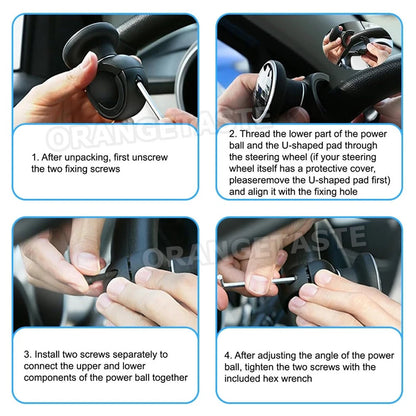 ORANGETASTE

1. After unpacking, first unscrew the two fixing screws

2. Thread the lower part of the power ball and the U-shaped pad through the steering wheel (if your steering wheel itself has a protective cover, pleaseremove the U-shaped pad first) and align it with the fixing hole

ORANGETASTE

3. Install two screws separately to connect the upper and lower components of the power ball together

4. After adjusting the angle of the power ball, tighten the two screws with the included hex wrench