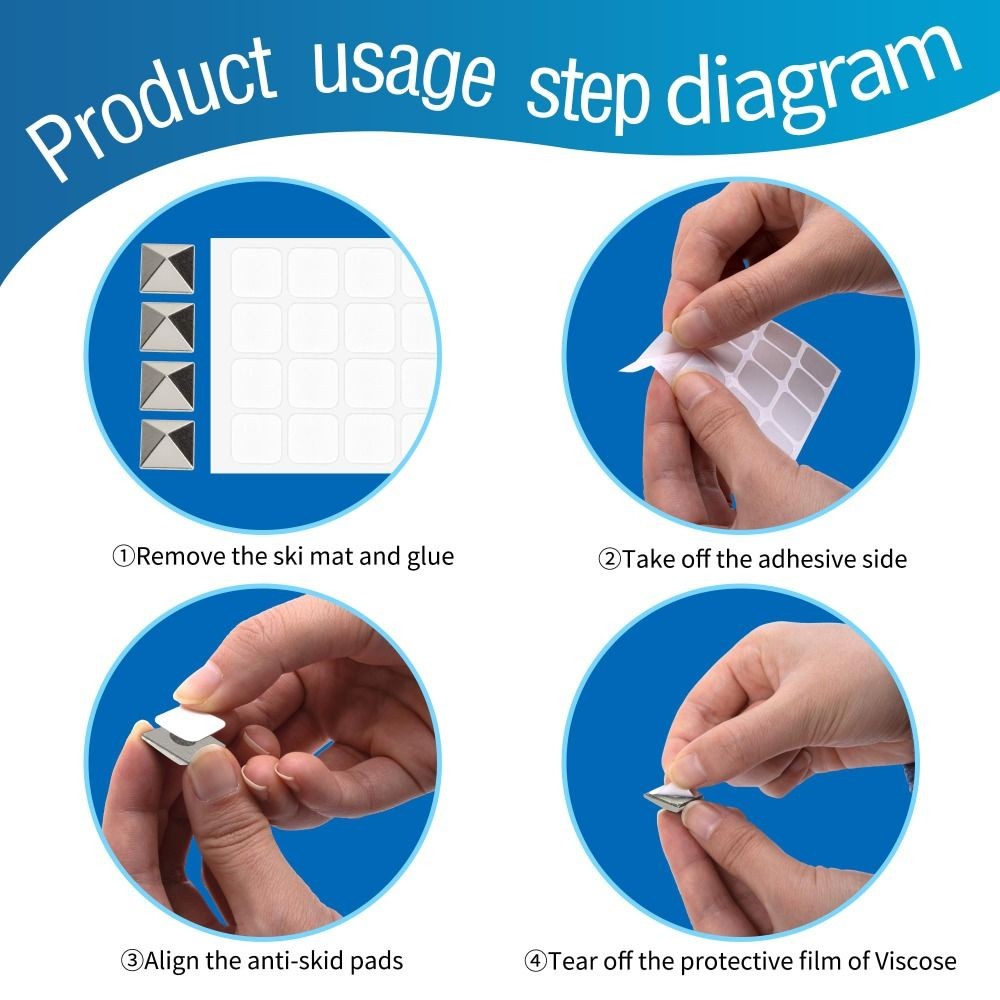 Product usage step diagram

①Remove the ski mat and glue

②Take off the adhesive side

③Align the anti-skid pads

④Tear off the protective film of Viscose