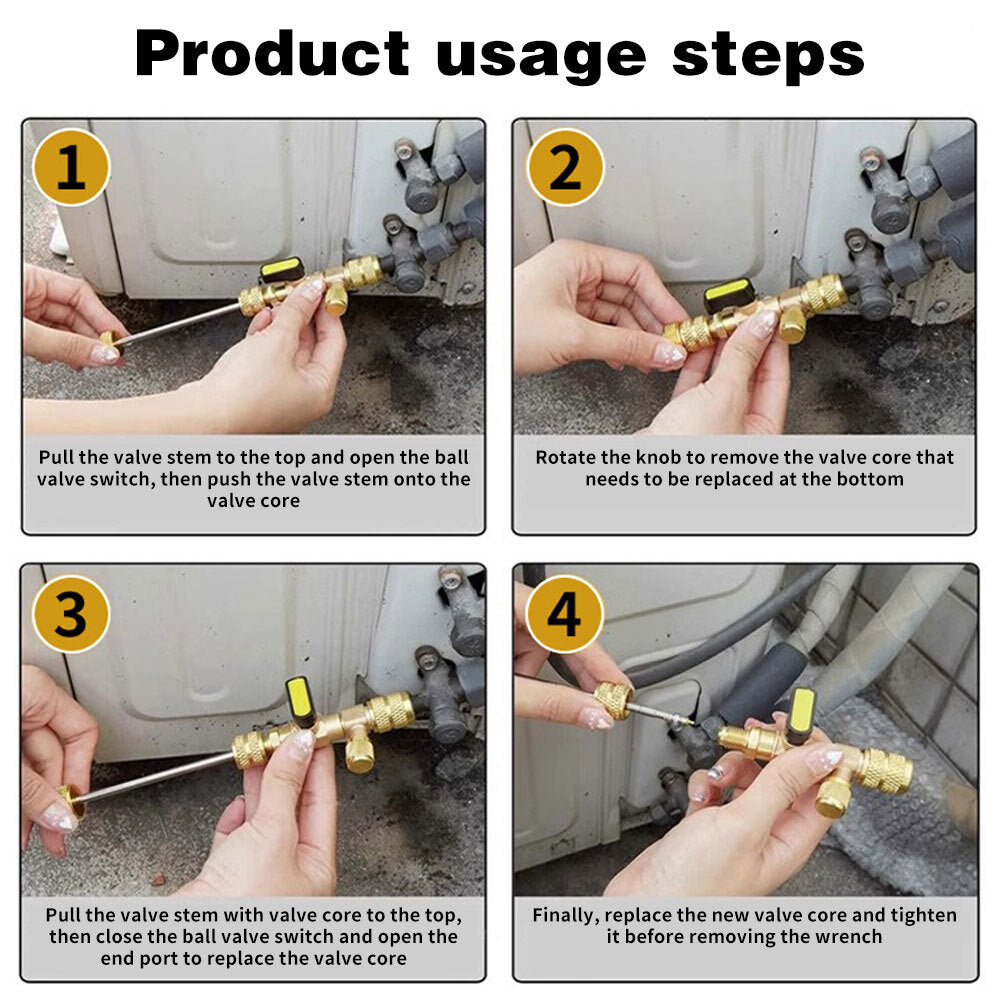 Product usage steps

1

Pull the valve stem to the top and open the ball valve switch, then push the valve stem onto the valve core

2

Rotate the knob to remove the valve core that needs to be replaced at the bottom

3

Pull the valve stem with valve core to the top, then close the ball valve switch and open the end port to replace the valve core

4

Finally, replace the new valve core and tighten it before removing the wrench