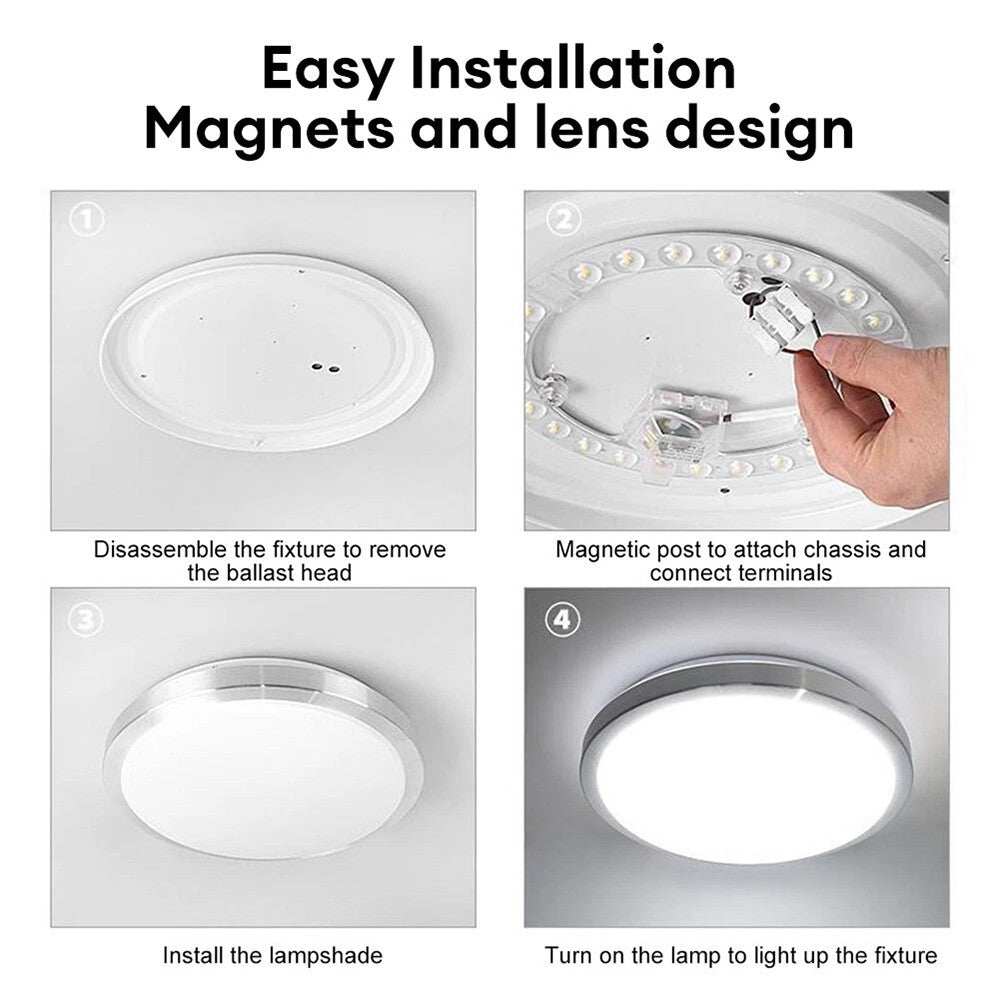 Easy Installation
Magnets and lens design

①

Disassemble the fixture to remove the ballast head

②

Magnetic post to attach chassis and connect terminals

③

Install the lampshade

④

Turn on the lamp to light up the fixture