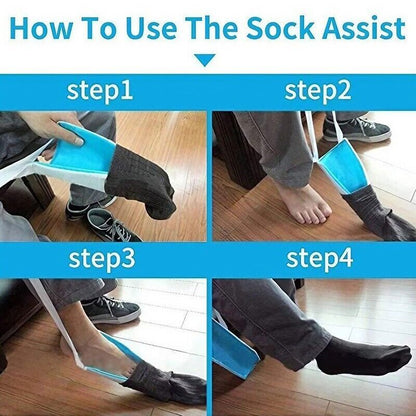 How To Use The Sock Assist

step1

step2

step3

step4