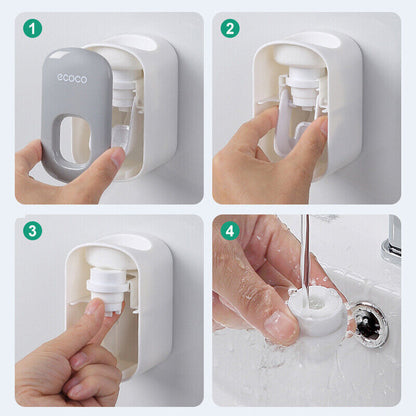 1

ecoco

2

3

4