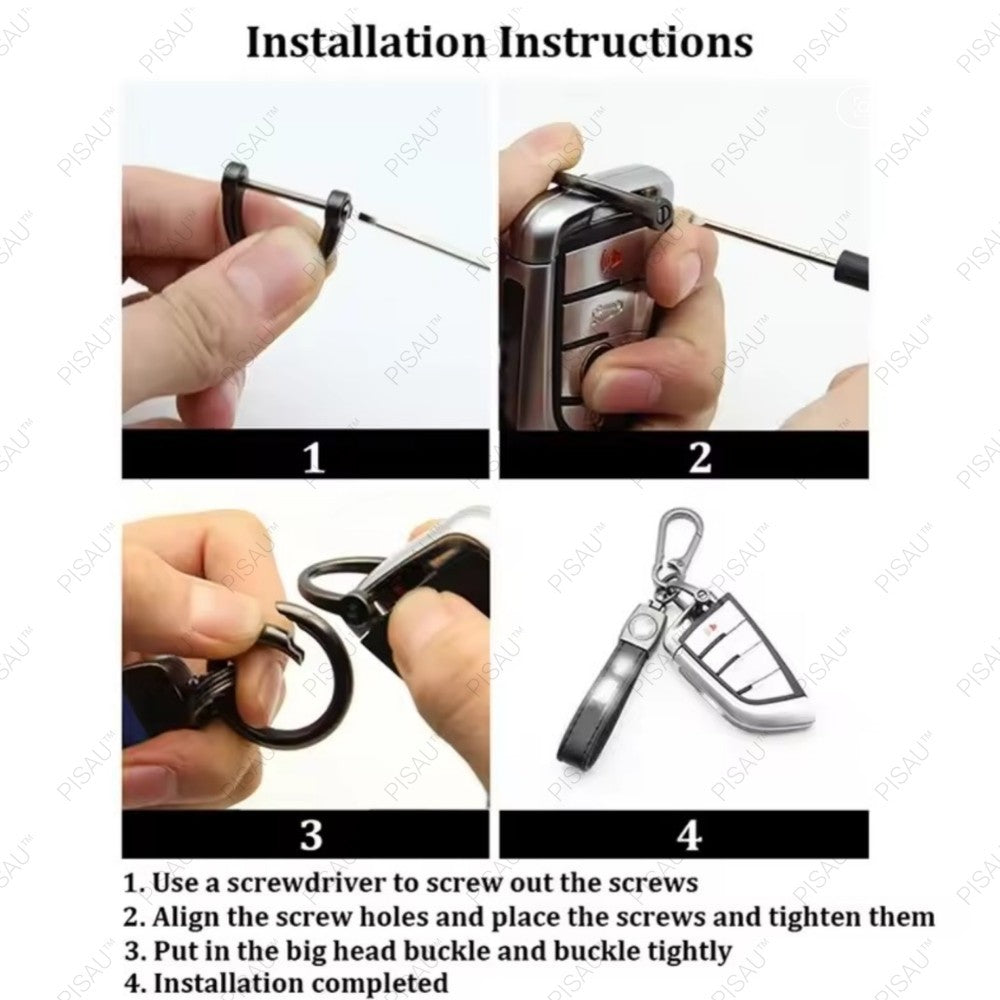 Installation Instructions

1

2

3

4

1. Use a screwdriver to screw out the screws
2. Align the screw holes and place the screws and tighten them
3. Put in the big head buckle and buckle tightly
4. Installation completed

PISAU™