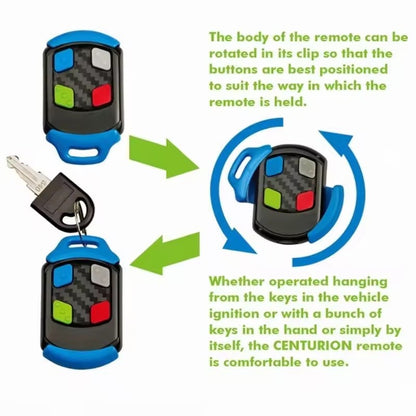 The body of the remote can be rotated in its clip so that the buttons are best positioned to suit the way in which the remote is held.

Whether operated hanging from the keys in the vehicle ignition or with a bunch of keys in the hand or simply by itself, the CENTURION remote is comfortable to use.