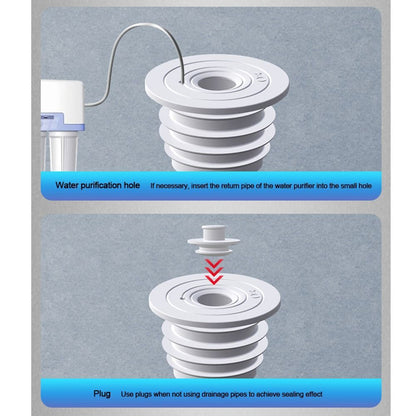 Water purification hole If necessary, insert the return pipe of the water purifier into the small hole

Plug Use plugs when not using drainage pipes to achieve sealing effect